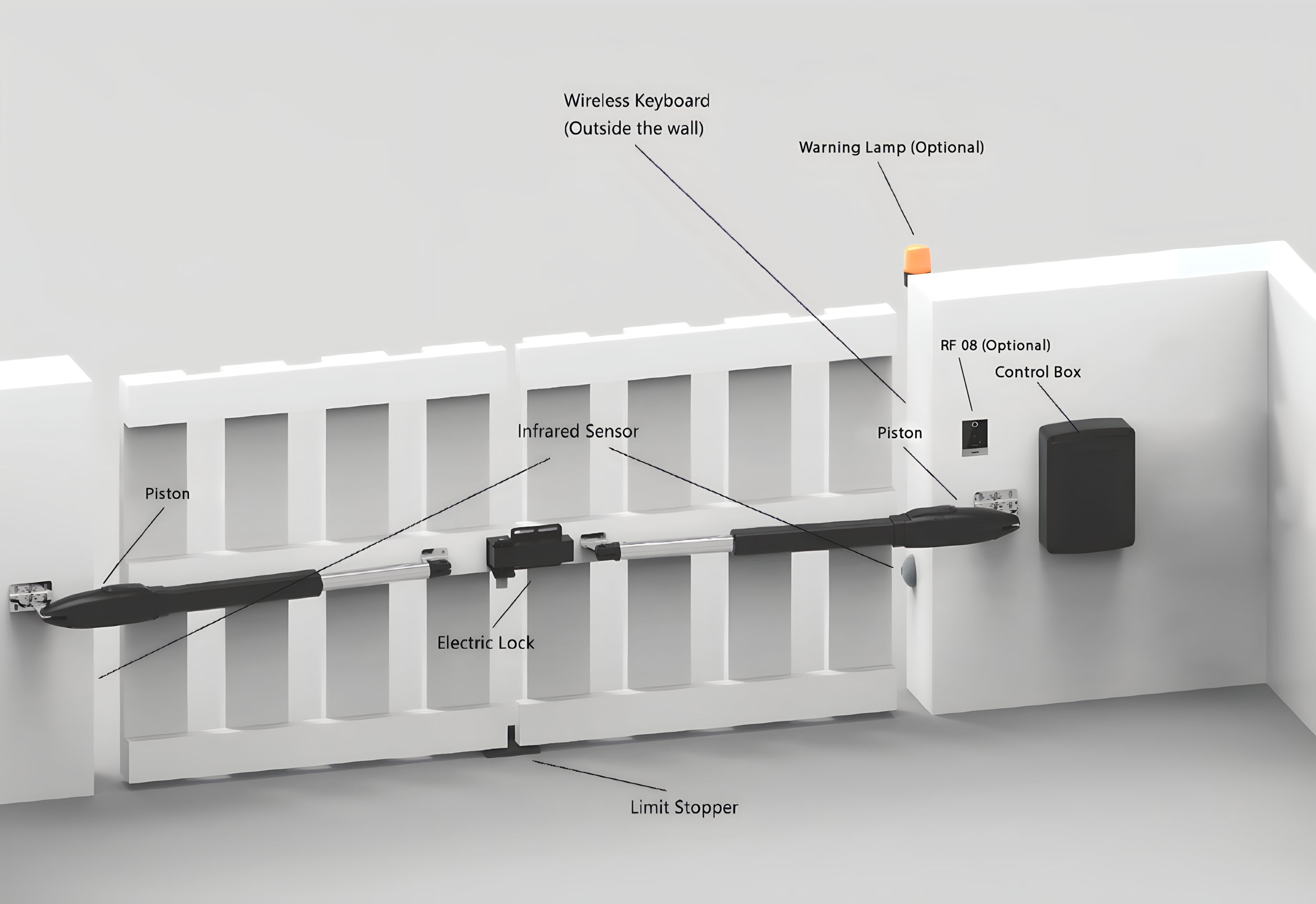 Wireless Keyboard
(Outside the wall)

Warning Lamp (Optional)

RF 08 (Optional)

Control Box

Infrared Sensor

Piston

Piston

Electric Lock

Limit Stopper