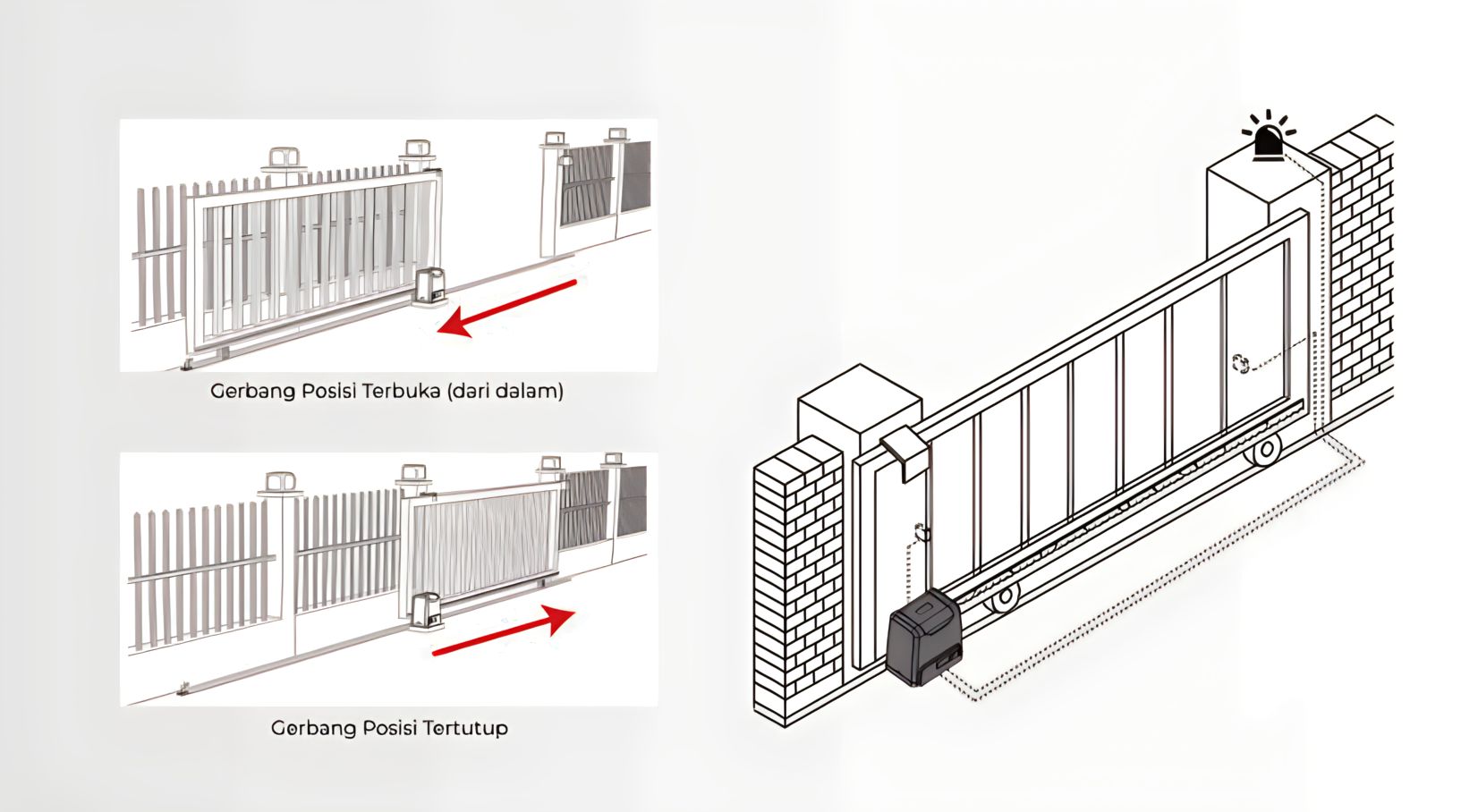 Gerbang Posisi Terbuka (dari dalam)

Gerbang Posisi Tertutup