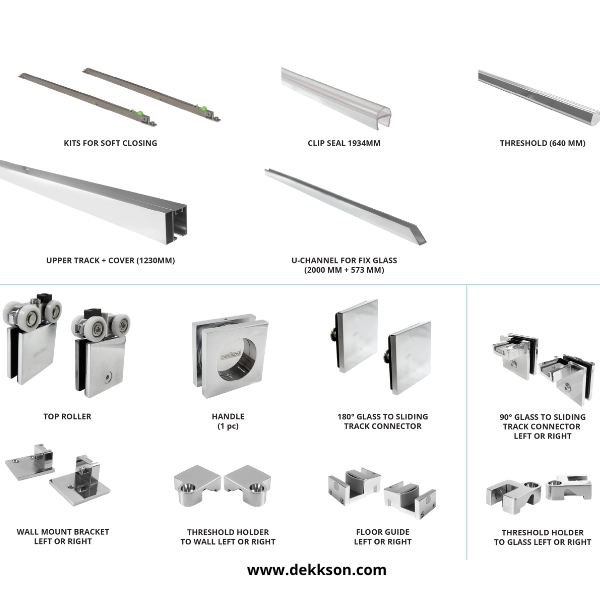 KITS FOR SOFT CLOSING

CLIP SEAL 1934MM

THRESHOLD (640 MM)

UPPER TRACK + COVER (1230MM)

U-CHANNEL FOR FIX GLASS
(2000 MM + 573 MM)

TOP ROLLER

HANDLE
(1 pc)

180° GLASS TO SLIDING
TRACK CONNECTOR

90° GLASS TO SLIDING
TRACK CONNECTOR
LEFT OR RIGHT

WALL MOUNT BRACKET
LEFT OR RIGHT

THRESHOLD HOLDER
TO WALL LEFT OR RIGHT

FLOOR GUIDE
LEFT OR RIGHT

THRESHOLD HOLDER
TO GLASS LEFT OR RIGHT

www.dekkson.com